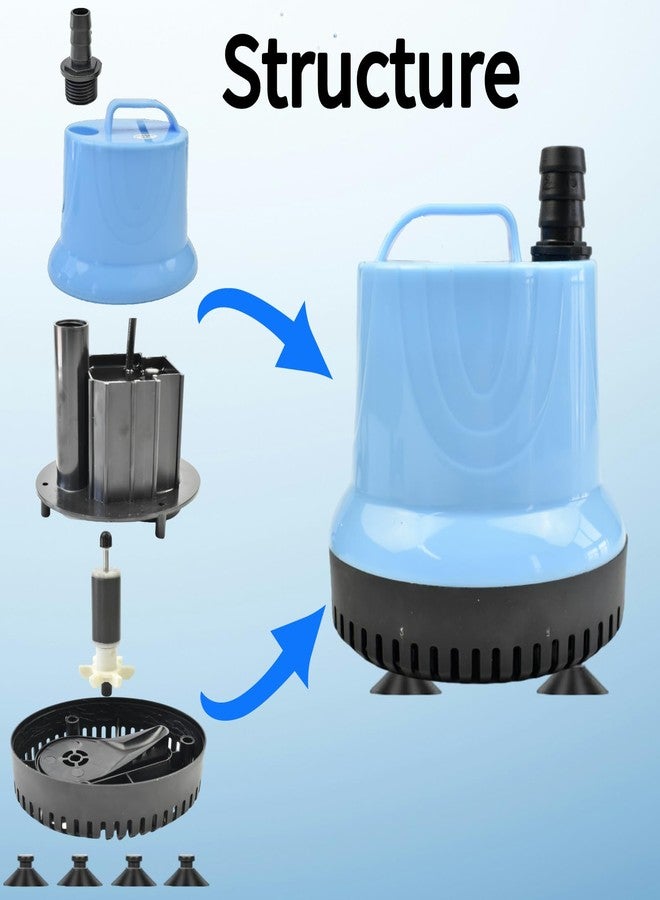 Structure